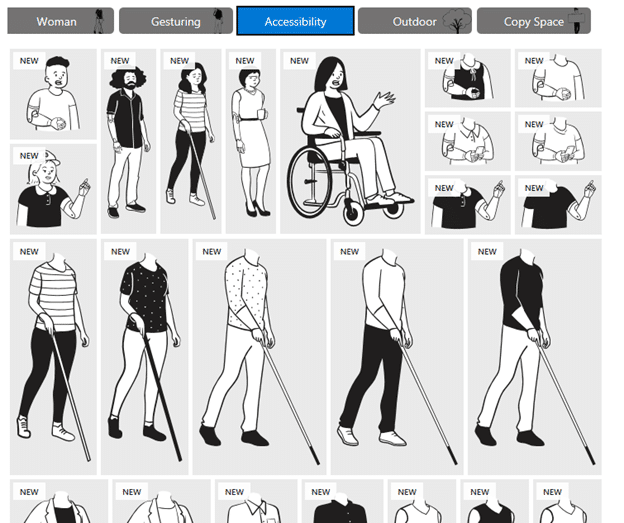 Woman Gesturing Accessibility Outdoor Copy Space

NEW NEW NEW NEW NEW NEW NEW
NEW NEW
NEW NEW NEW
NEW NEW NEW NEW NEW
NEW NEW NEW NEW NEW NEW NEW