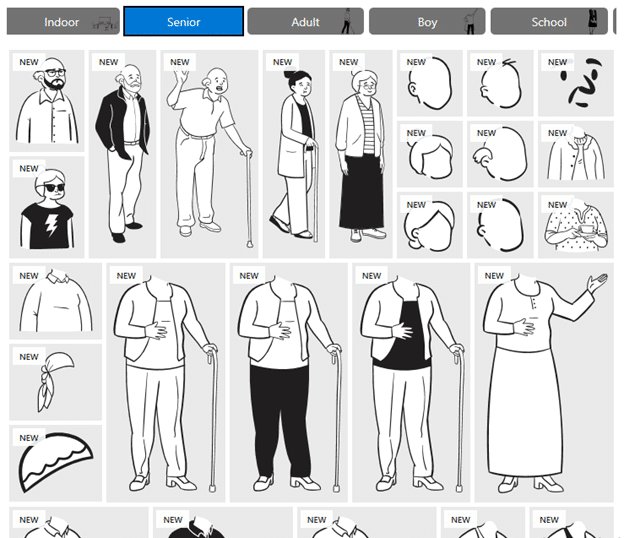 Indoor Senior Adult Boy School

NEW NEW NEW NEW NEW NEW NEW NEW

NEW NEW NEW

NEW NEW NEW NEW

NEW NEW NEW NEW NEW

NEW

NEW

NEW NEW NEW NEW NEW