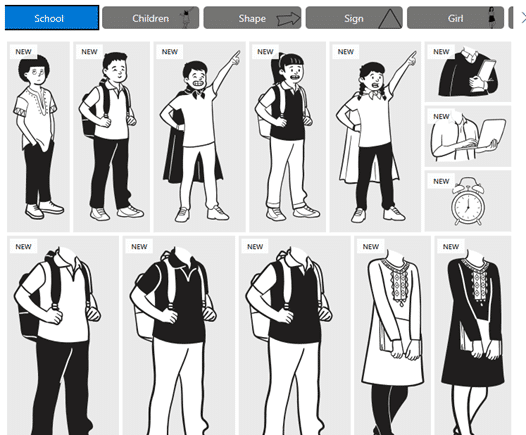 School Children Shape Sign Girl

NEW NEW NEW NEW NEW NEW

NEW

NEW

NEW NEW NEW NEW NEW