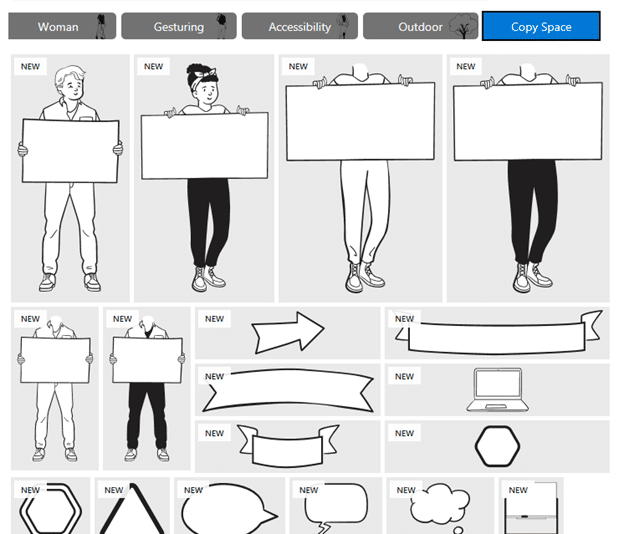 Woman Gesturing Accessibility Outdoor Copy Space

NEW NEW NEW NEW

NEW NEW NEW NEW

NEW NEW

NEW NEW

NEW NEW NEW NEW NEW NEW