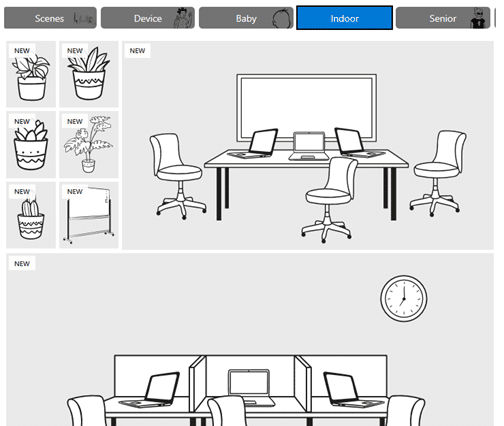 Scenes
Device
Baby
Indoor
Senior

NEW
NEW
NEW
NEW
NEW
NEW
NEW
NEW