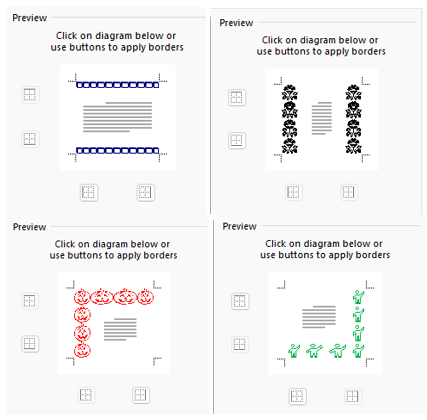 Preview

Click on diagram below or use buttons to apply borders

Preview

Click on diagram below or use buttons to apply borders

Preview

Click on diagram below or use buttons to apply borders

Preview

Click on diagram below or use buttons to apply borders