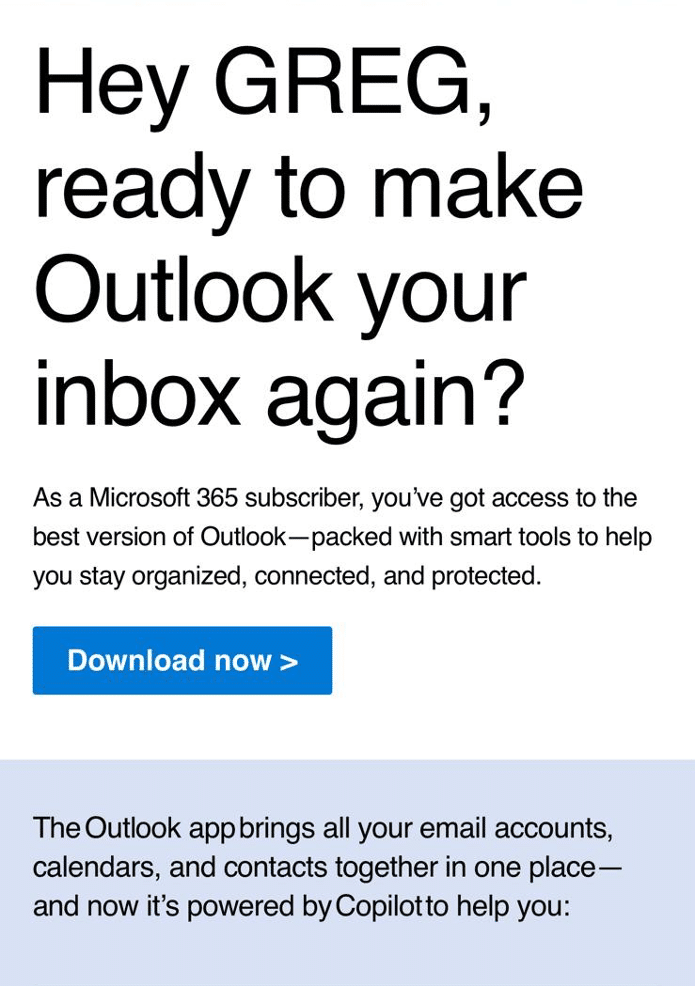 Hey GREG, ready to make Outlook your inbox again?

As a Microsoft 365 subscriber, you've got access to the best version of Outlook—packed with smart tools to help you stay organized, connected, and protected.

Download now >

The Outlook app brings all your email accounts, calendars, and contacts together in one place—and now it's powered by Copilot to help you: