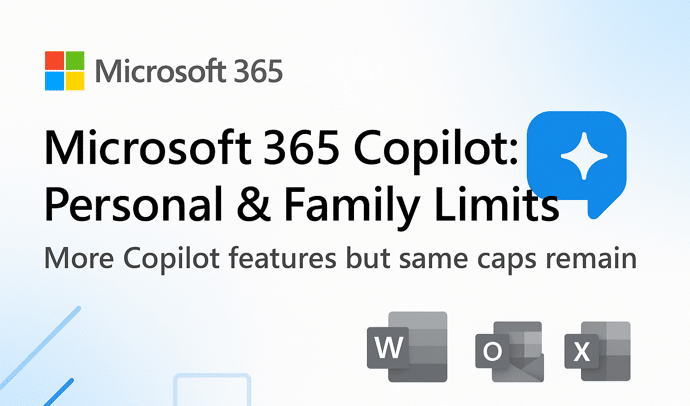 Microsoft 365

Microsoft 365 Copilot: Personal & Family Limits

More Copilot features but same caps remain

W

O

X